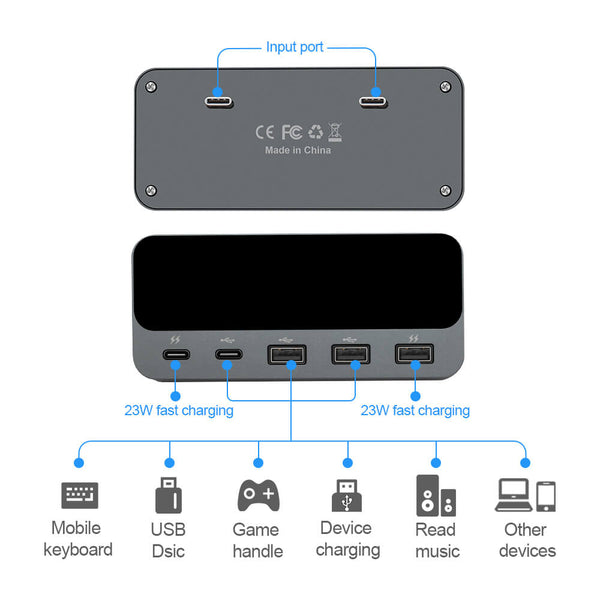 Input port

CE FC

Made in China

23W fast charging

23W fast charging

Mobile keyboard

USB Dsic

Game handle

Device charging

Read music

Other devices