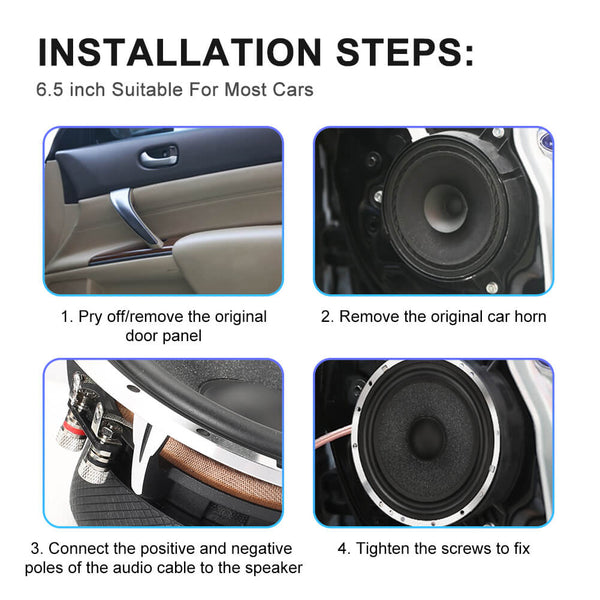 INSTALLATION STEPS:

6.5 inch Suitable For Most Cars

1. Pry off/remove the original door panel

2. Remove the original car horn

3. Connect the positive and negative poles of the audio cable to the speaker

4. Tighten the screws to fix