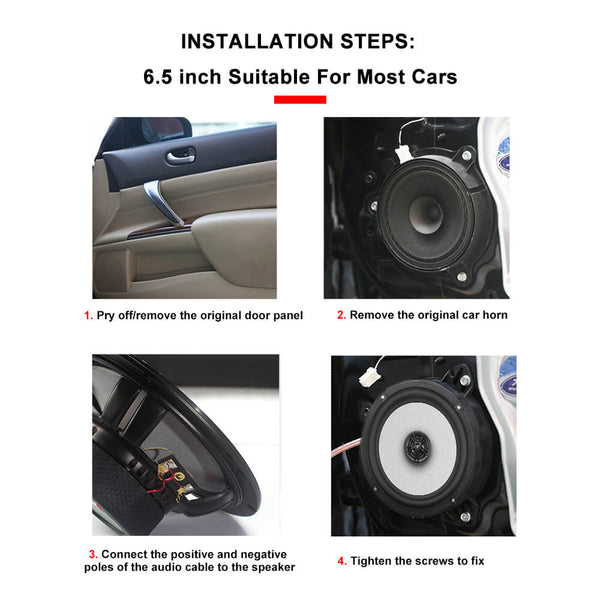 INSTALLATION STEPS:

6.5 inch Suitable For Most Cars

1. Pry off/remove the original door panel

2. Remove the original car horn

3. Connect the positive and negative poles of the audio cable to the speaker

4. Tighten the screws to fix