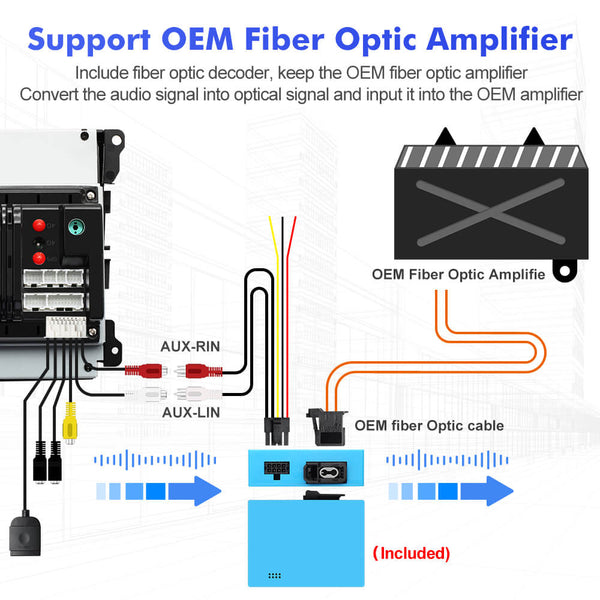 Support OEM Fiber Optic Amplifier

Include fiber optic decoder, keep the OEM fiber optic amplifier
Convert the audio signal into optical signal and input it into the OEM amplifier

OEM Fiber Optic Amplifie

AUX-RIN

AUX-LIN

OEM fiber Optic cable

(Included)